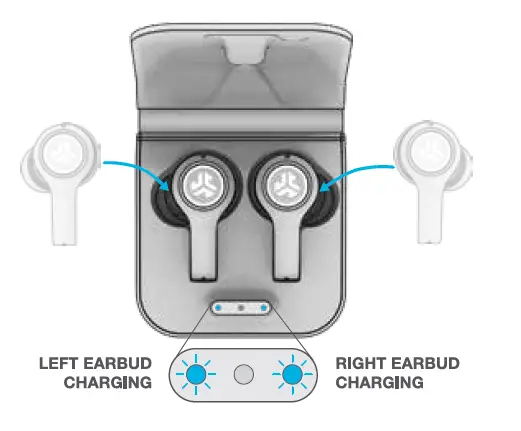 LEFT EARBUD CHARGING

RIGHT EARBUD CHARGING