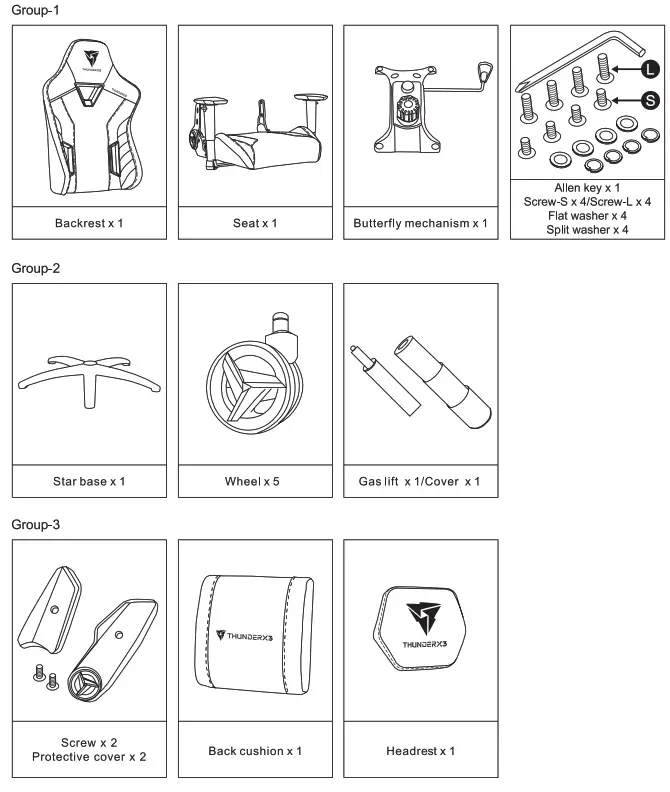 Group-1

THUNDERX3

Backrest x 1

Seat x 1

Butterfly mechanism x 1

L

S

Allen key x 1
Screw-S x 4/Screw-L x 4
Flat washer x 4
Split washer x 4

Group-2

Star base x 1

Wheel x 5

Gas lift x 1/Cover x 1

Group-3

Screw x 2
Protective cover x 2

THUNDERX3

Back cushion x 1

THUNDERX3

Headrest x 1