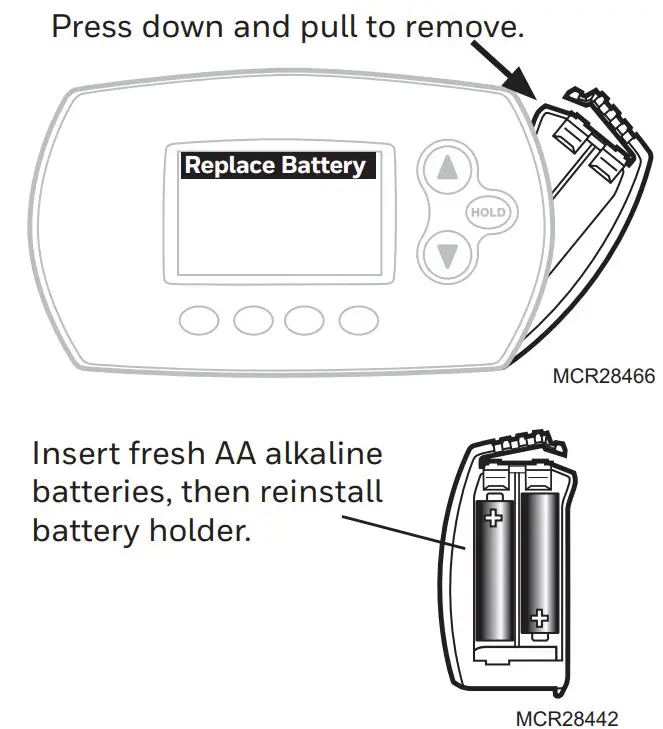 Press down and pull to remove.

Replace Battery

HOLD

MCR28466

Insert fresh AA alkaline batteries, then reinstall battery holder.

+

+

MCR28442