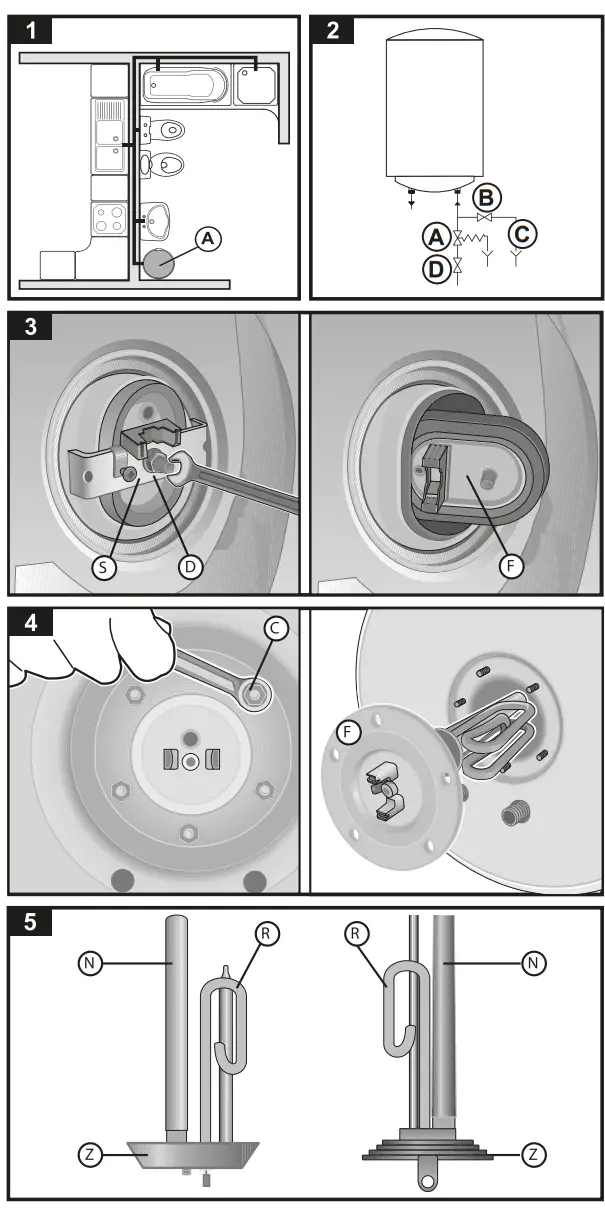 1

A

2

B

A

C

D

3

S

D

F

4

C

F

5

N

R

Z

R

N

Z