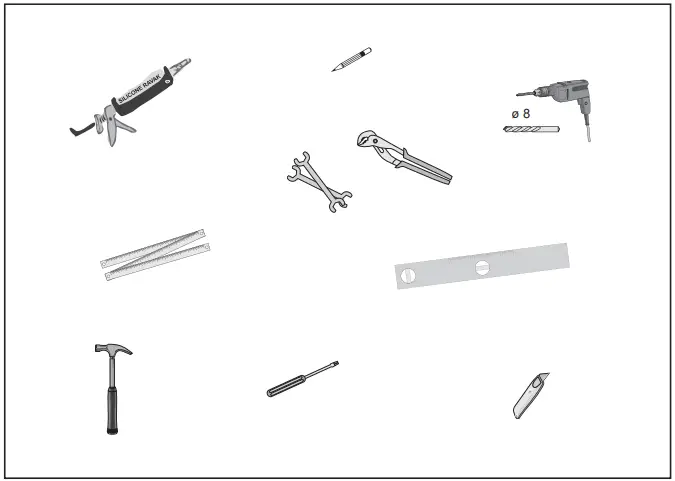 SILICONE RAVAK

ø 8