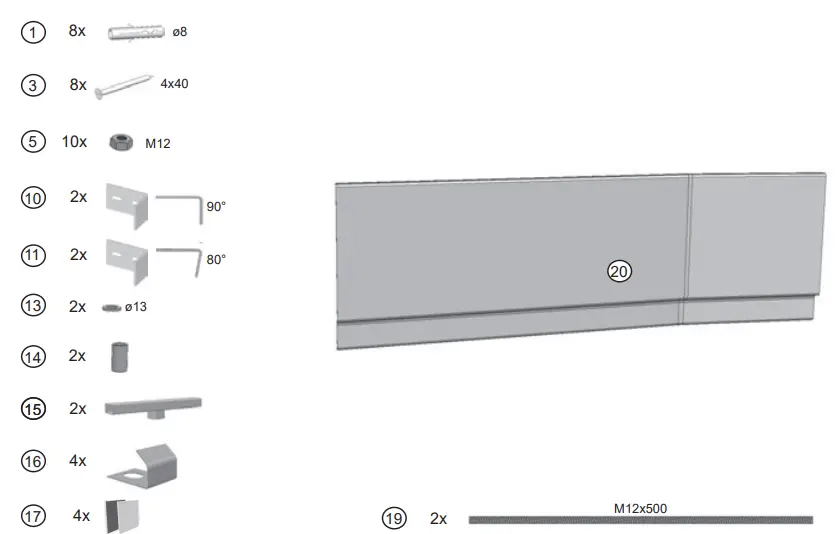 1 8x ø8

3 8x 4x40

5 10x M12

10 2x 90°

11 2x 80°

13 2x ø13

14 2x

15 2x

16 4x

17 4x

20

19 2x M12x500