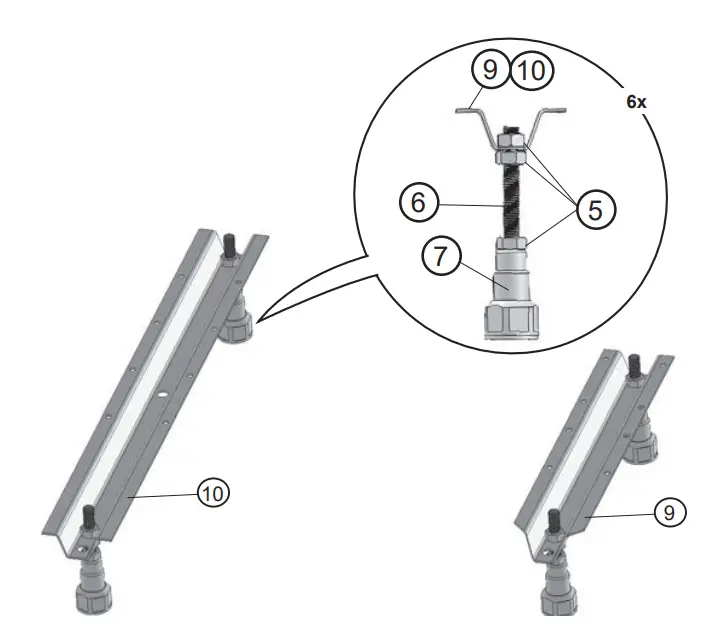 9 10
6x
6
5
7
10
9