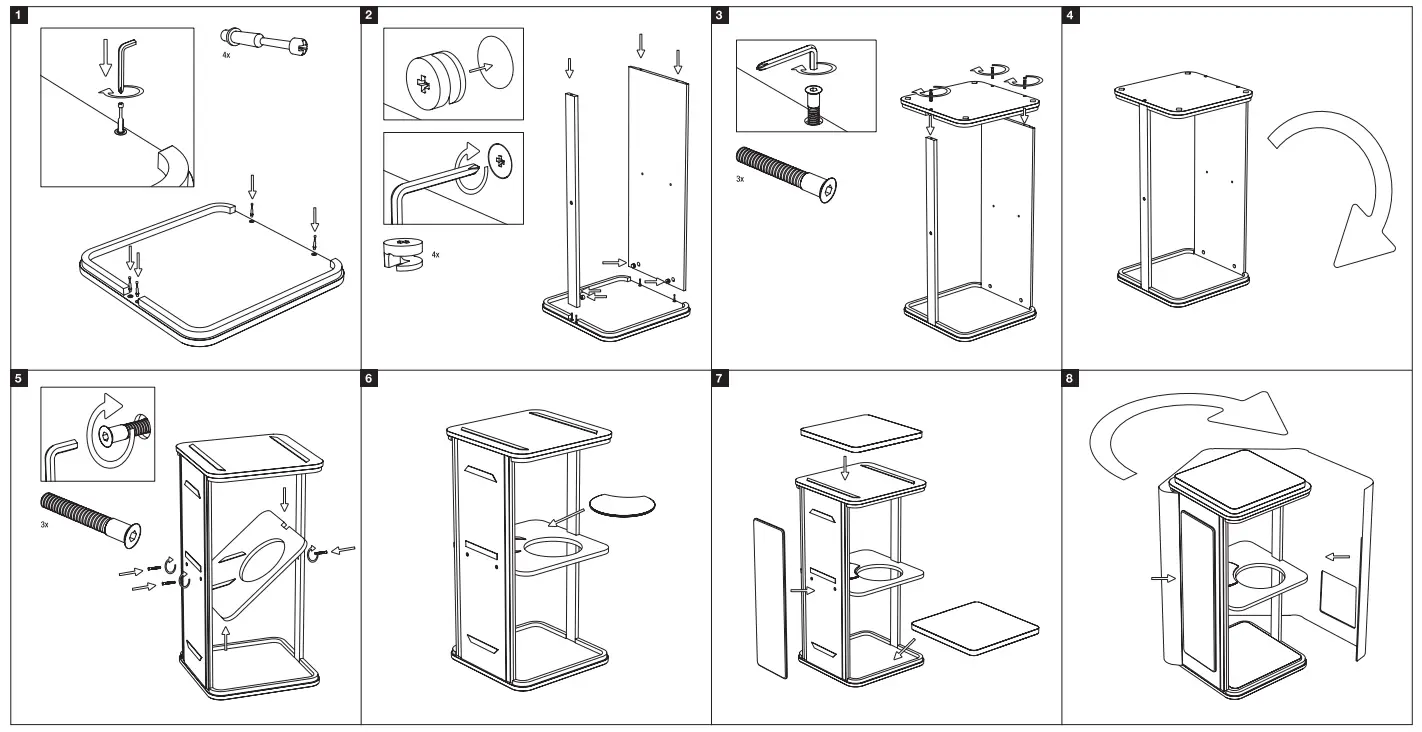 1

4x

2

4x

3

3x

4

5

3x

6

7

8