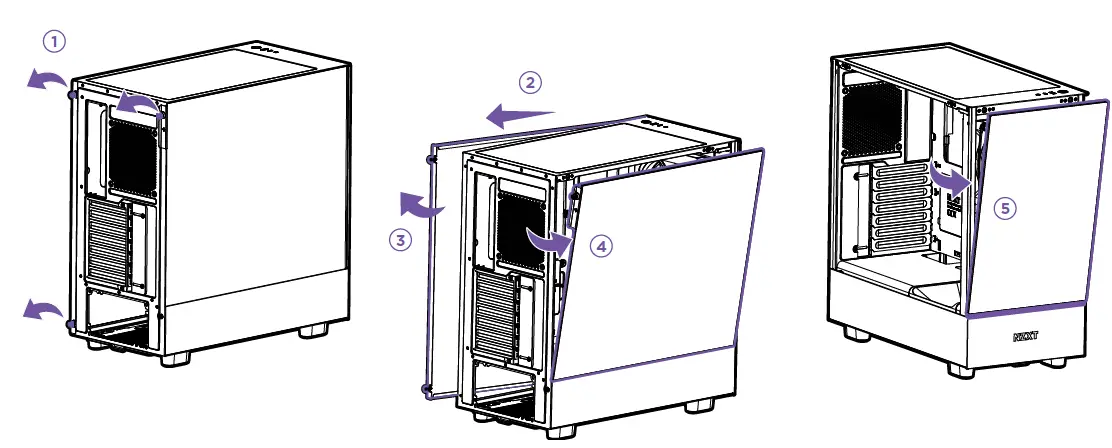 ①
②
③
④
⑤
NZXT