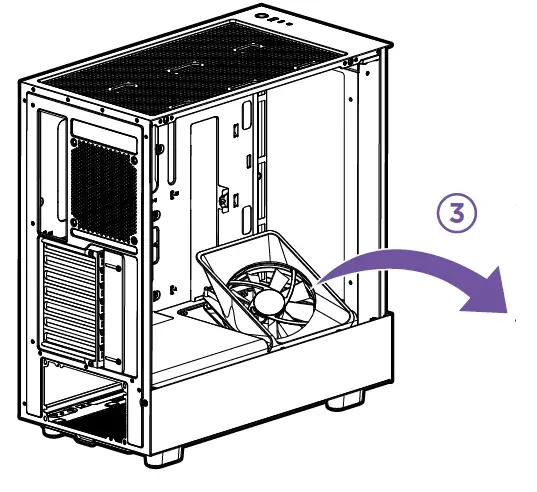 3