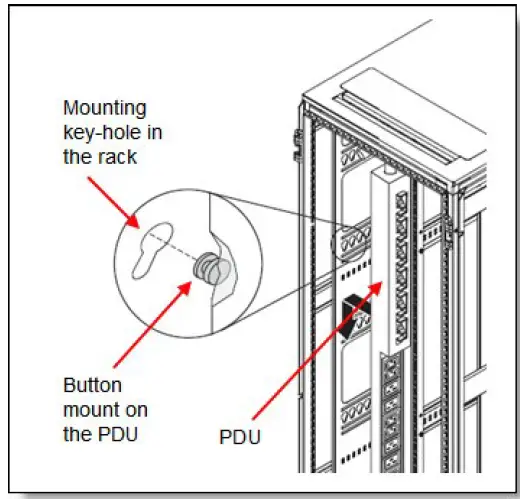 Mounting key-hole in the rack

Button mount on the PDU

PDU