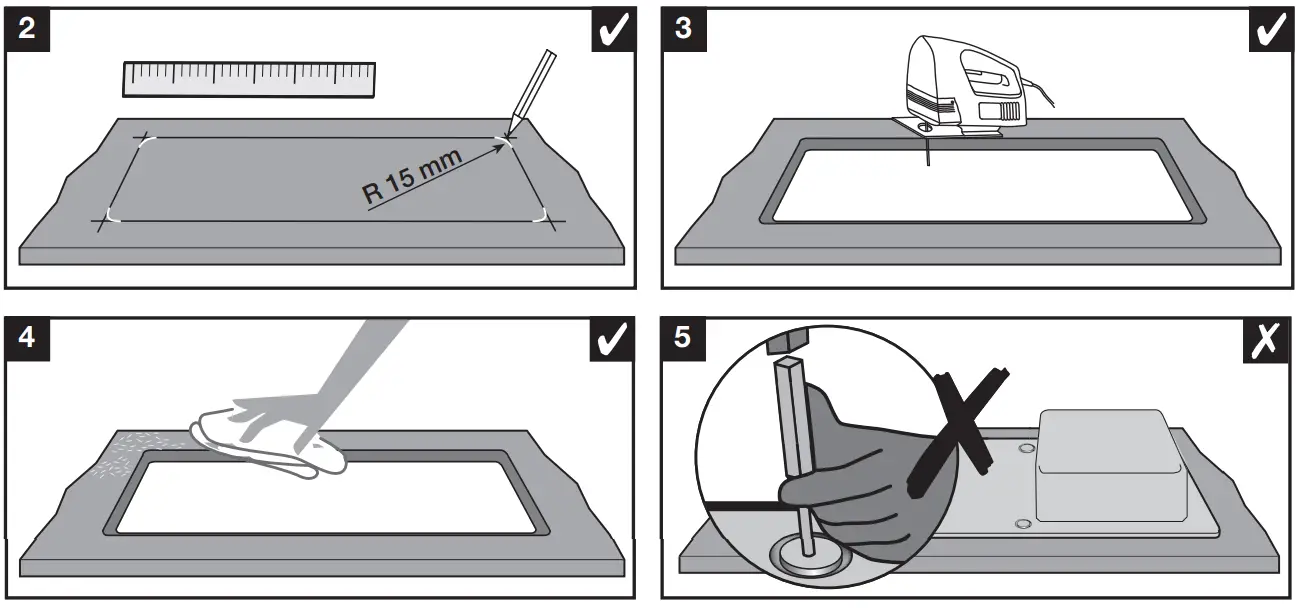 2

✓

R 15 mm

3

✓

4

✓

5

✗