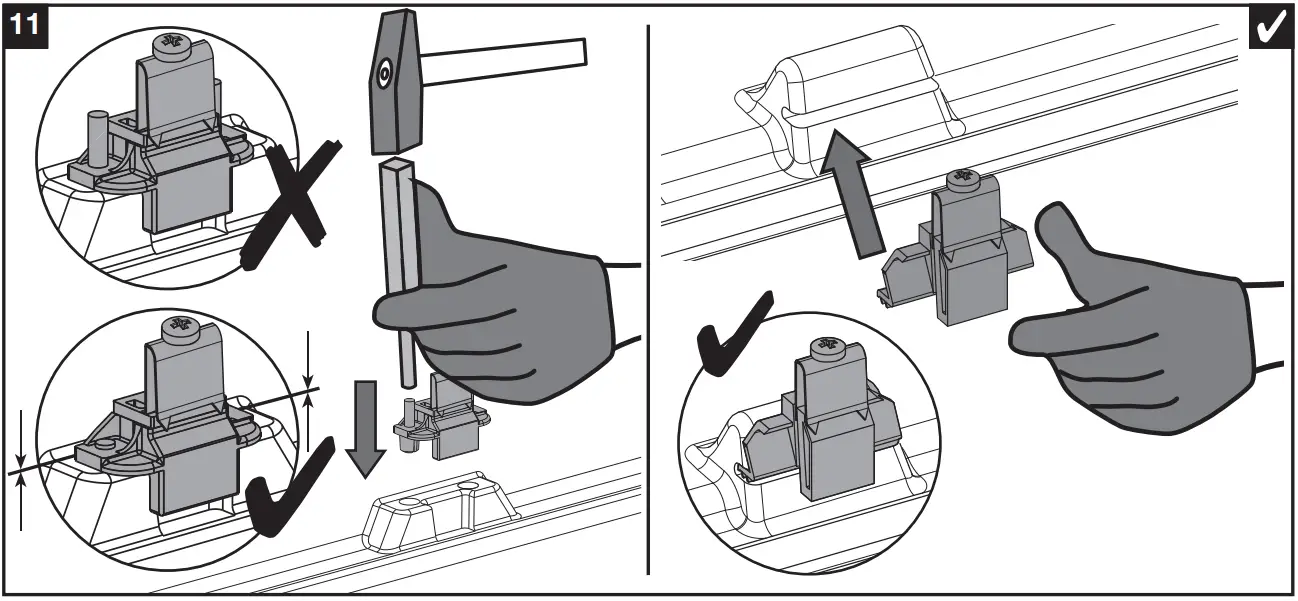 11