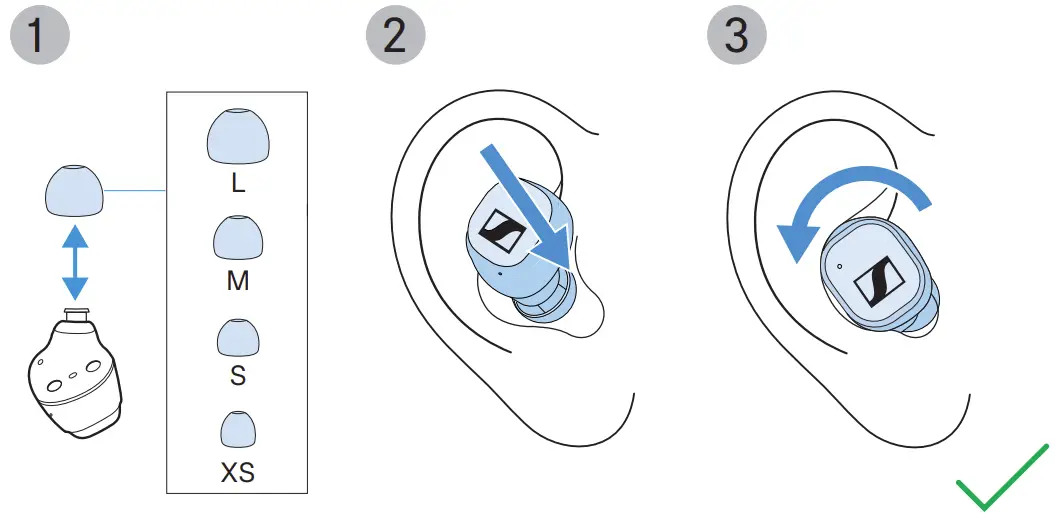 1

L

M

S

XS

2

3