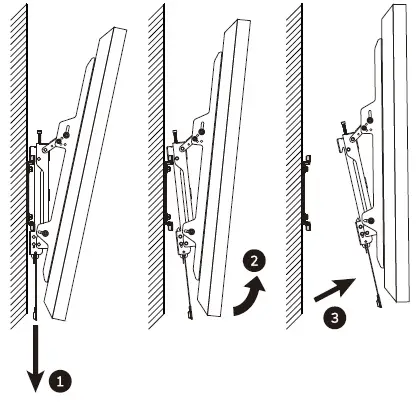 1

2

3