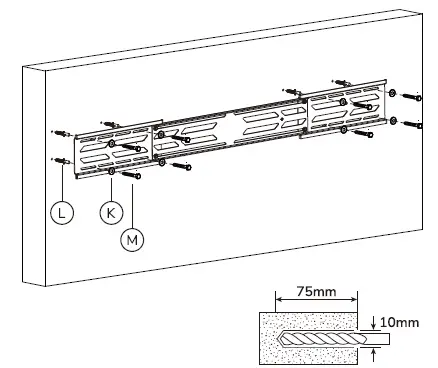 L
K
M
75mm
10mm