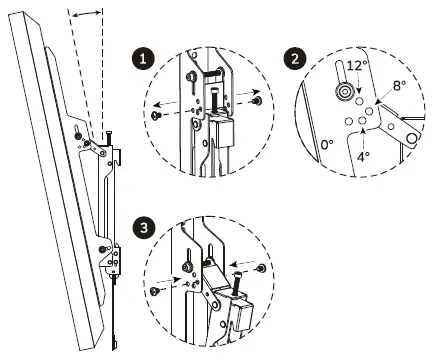 1

2

12°

8°

0°

4°

3