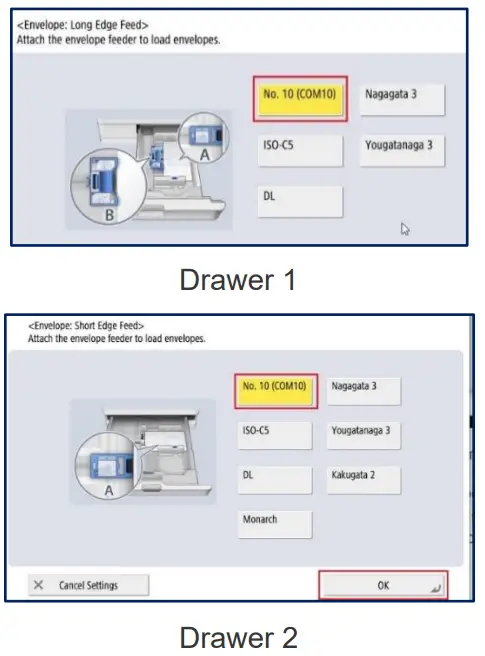 <Envelope: Long Edge Feed>
Attach the envelope feeder to load envelopes.

A

B

No. 10 (COM10)

Nagagata 3

ISO-C5

Yougatanaga 3

DL

Drawer 1

<Envelope: Short Edge Feed>
Attach the envelope feeder to load envelopes.

A

No. 10 (COM10)

Nagagata 3

ISO-C5

Yougatanaga 3

DL

Kakugata 2

Monarch

Cancel Settings

OK

Drawer 2