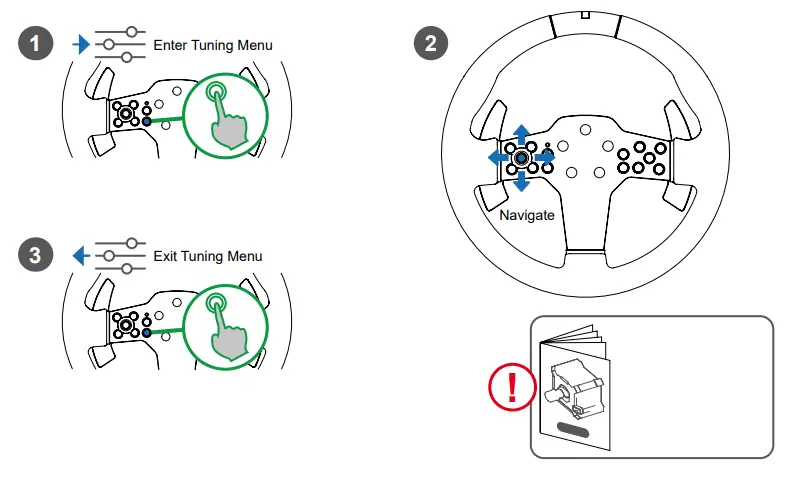 1

Enter Tuning Menu

2

Navigate

3

Exit Tuning Menu

!