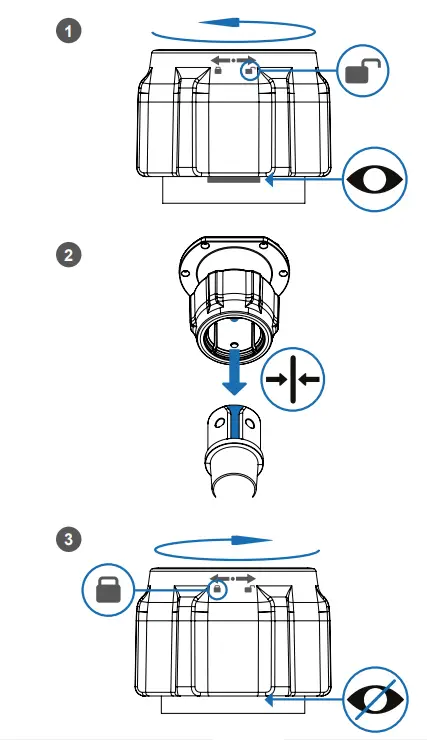 1

2

3