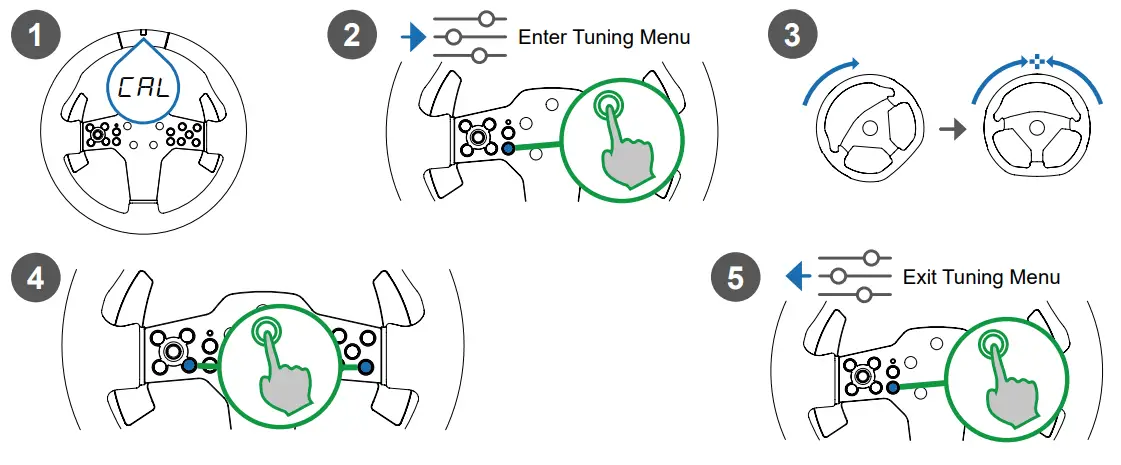 1

CAL

2

Enter Tuning Menu

3

4

5

Exit Tuning Menu