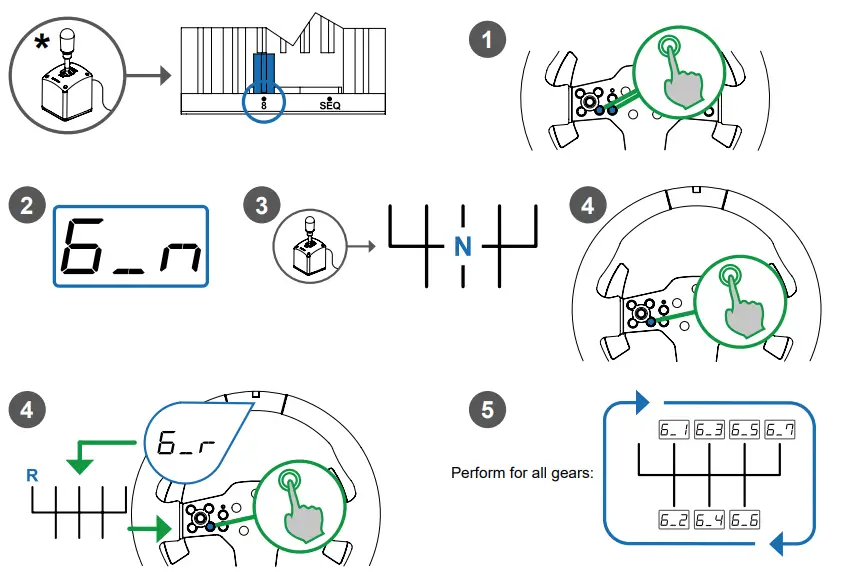 *

8 SEQ

1

2

6_n

3

N

4

4

6_r

R

5

Perform for all gears:

6_1 6_3 6_5 6_7

6_2 6_4 6_6