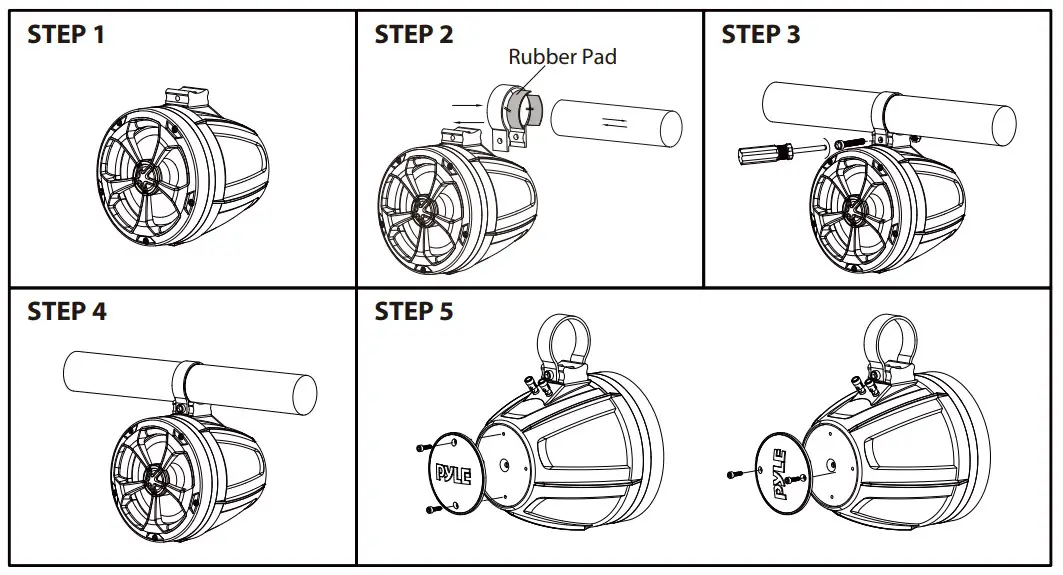 STEP 1

STEP 2
Rubber Pad

STEP 3

STEP 4

STEP 5
PYLE
PYLE