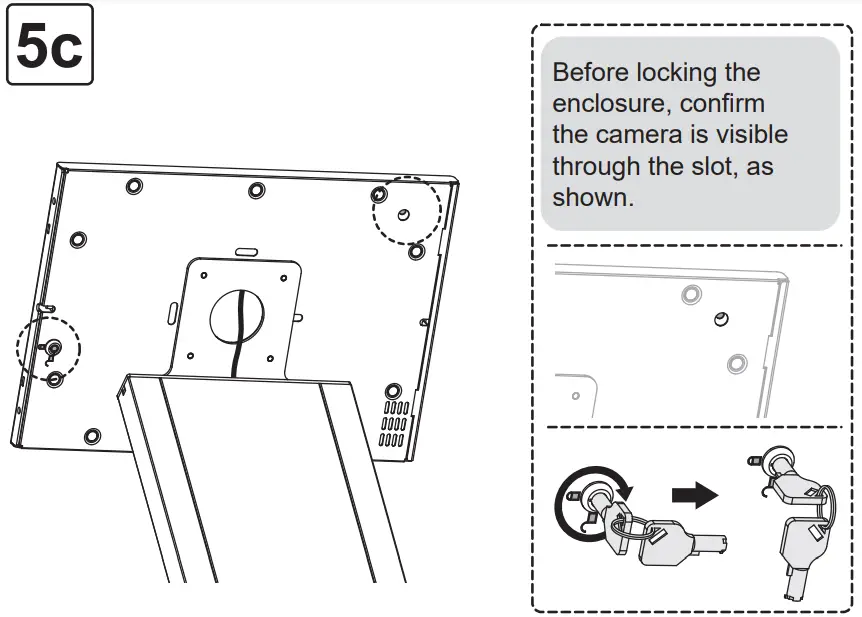 5c

Before locking the enclosure, confirm the camera is visible through the slot, as shown.