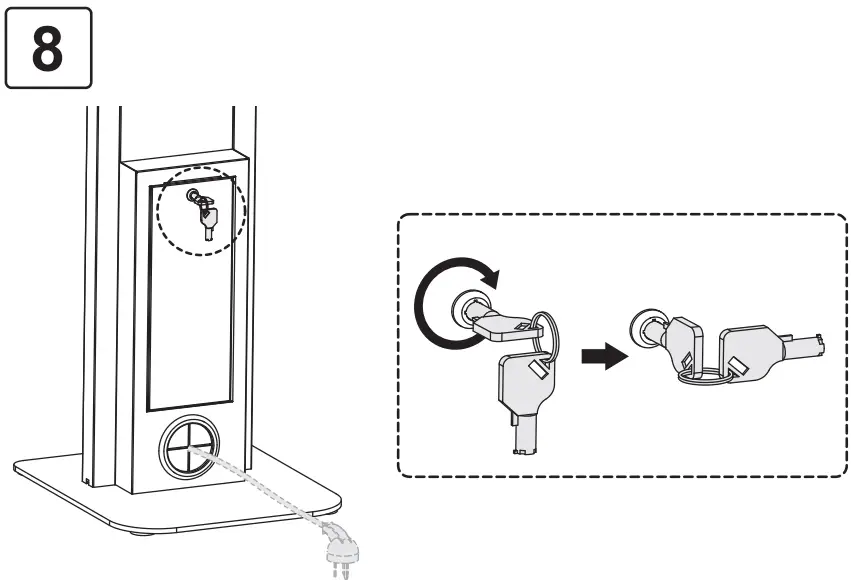 8