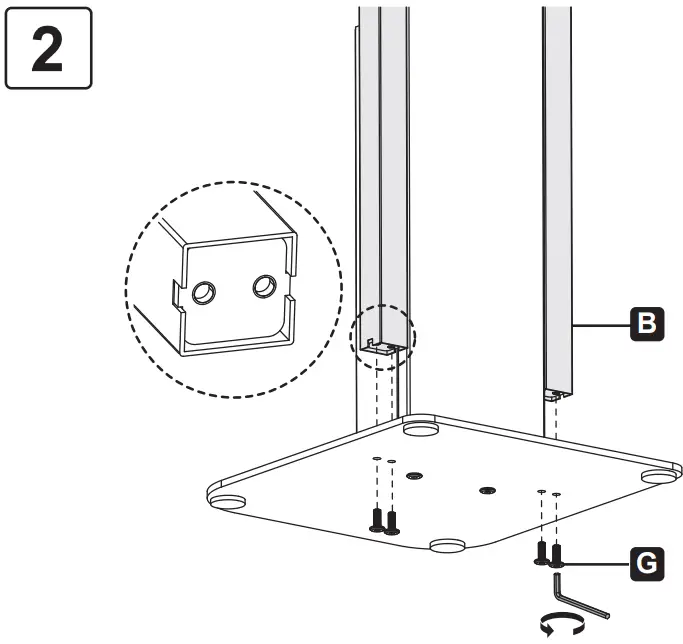 2

B

G