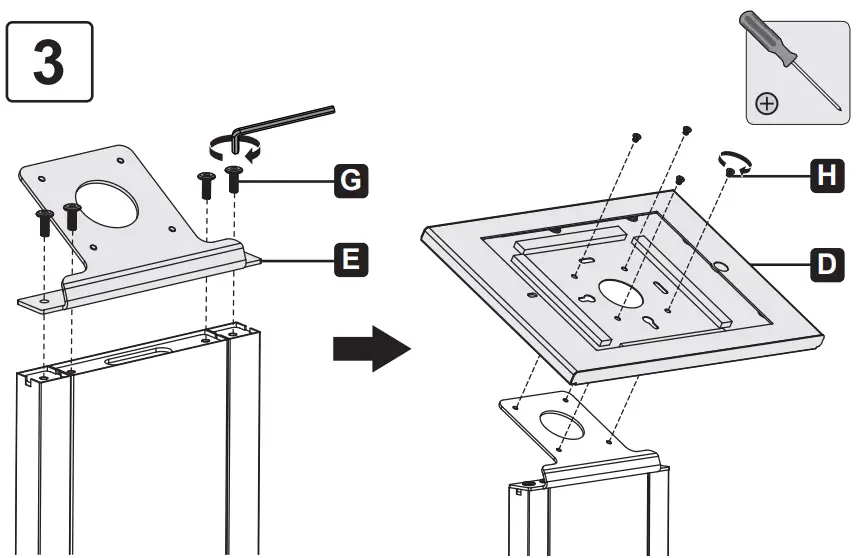 3

G

E

H

D