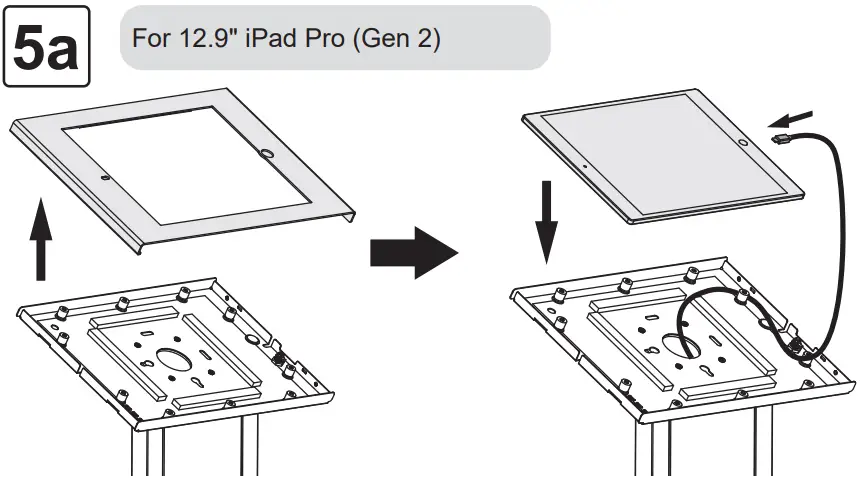 5a

For 12.9" iPad Pro (Gen 2)