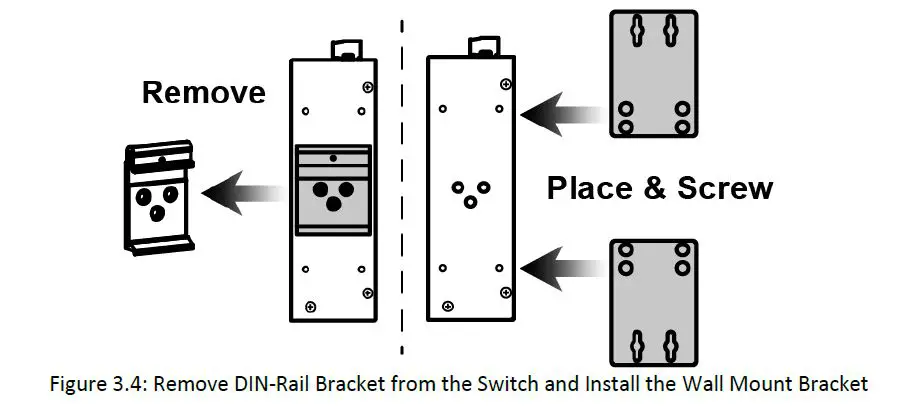 Remove

Place & Screw

Figure 3.4: Remove DIN-Rail Bracket from the Switch and Install the Wall Mount Bracket