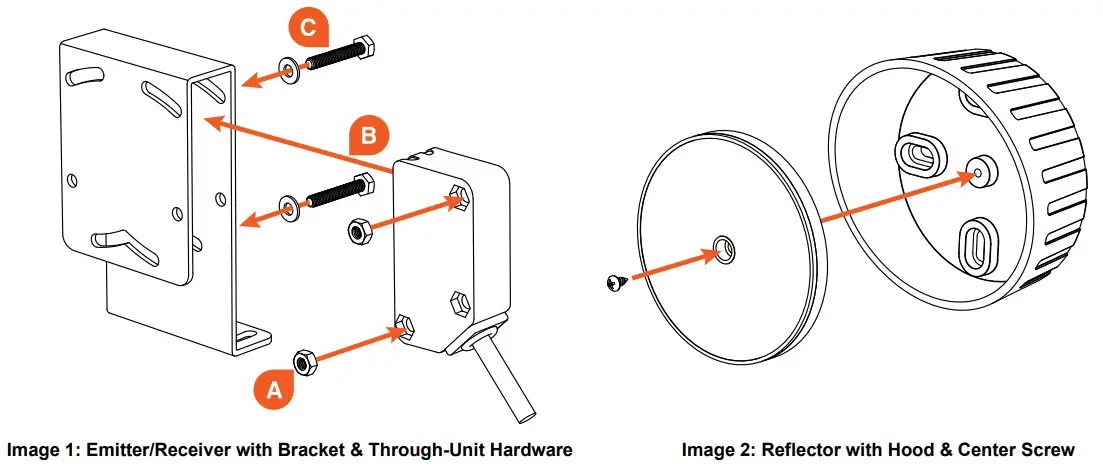 C

B

A

Image 1: Emitter/Receiver with Bracket & Through-Unit Hardware

Image 2: Reflector with Hood & Center Screw