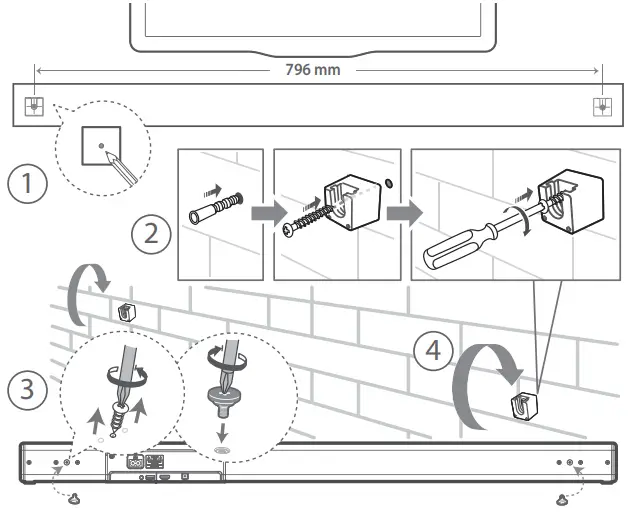 796 mm

1

2

3

4