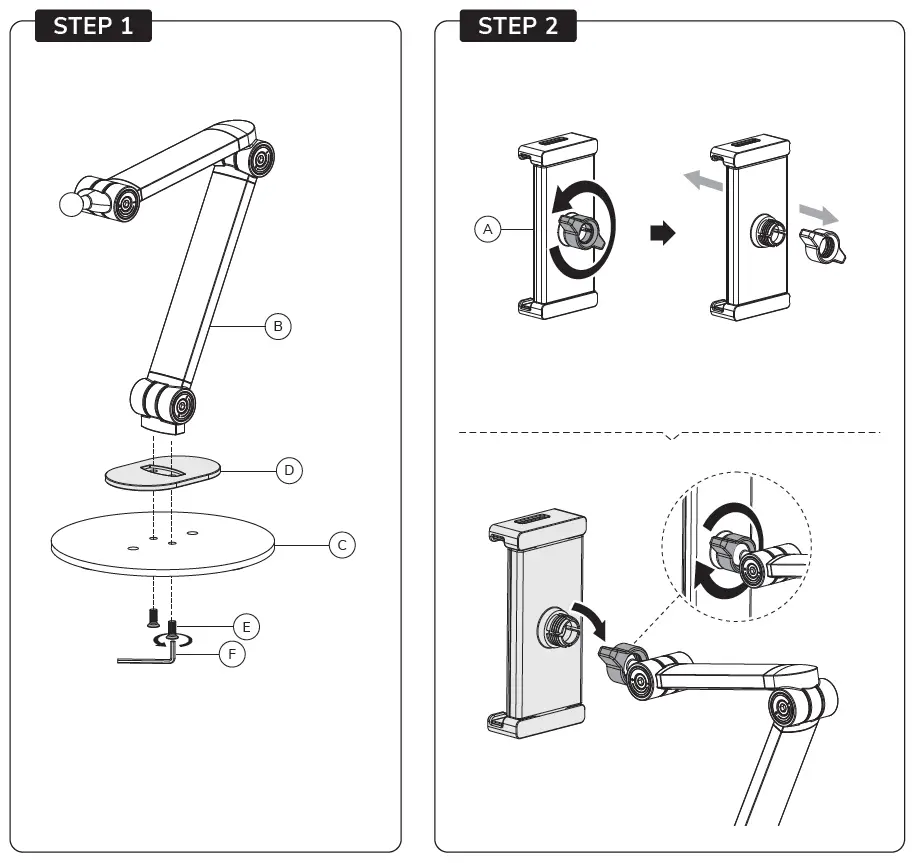 STEP 1

B

D

C

E

F

STEP 2

A