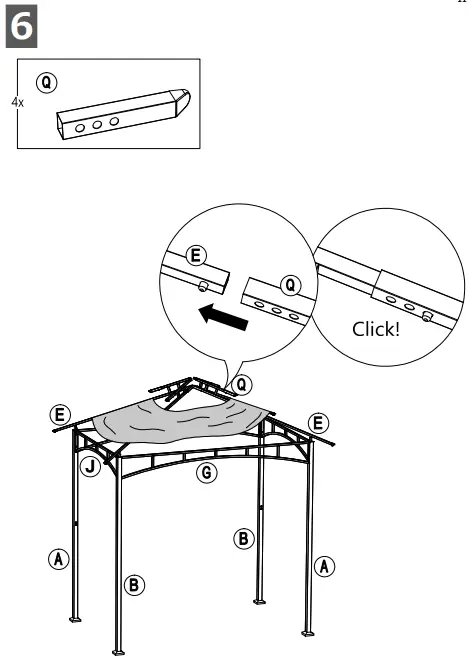 6

4x Q

E

Q

Click!

Q

E

E

J

G

B

A

B

A