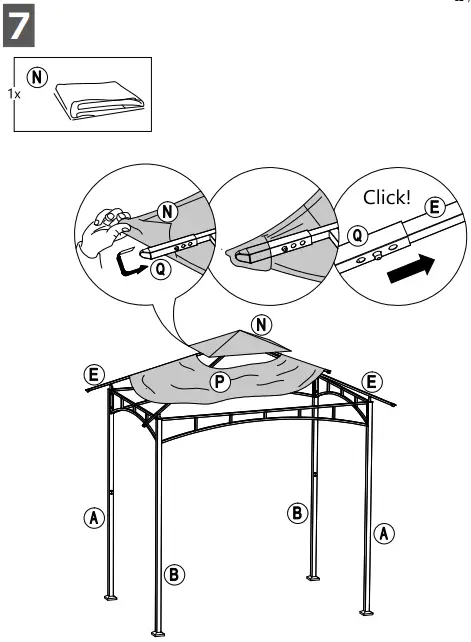 7

1x N

N

Q

Click!

E

Q

N

E

P

E

A

B

A

B