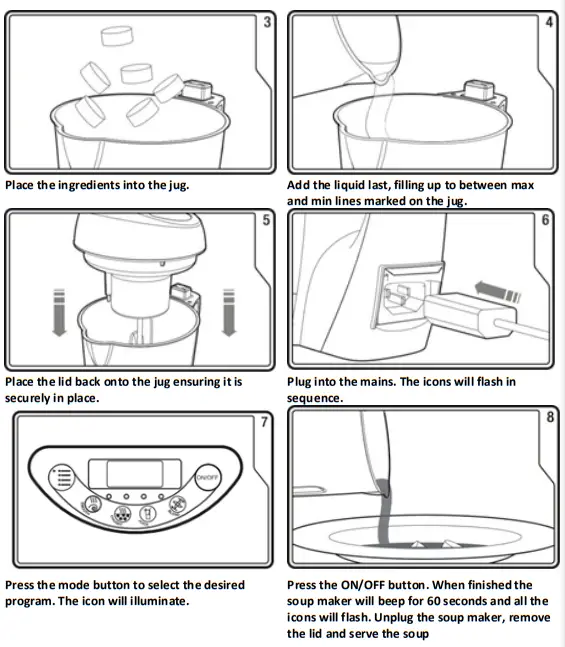 3

Place the ingredients into the jug.

4

Add the liquid last, filling up to between max and min lines marked on the jug.

5

Place the lid back onto the jug ensuring it is securely in place.

6

Plug into the mains. The icons will flash in sequence.

7

ON/OFF

Press the mode button to select the desired program. The icon will illuminate.

8

Press the ON/OFF button. When finished the soup maker will beep for 60 seconds and all the icons will flash. Unplug the soup maker, remove the lid and serve the soup