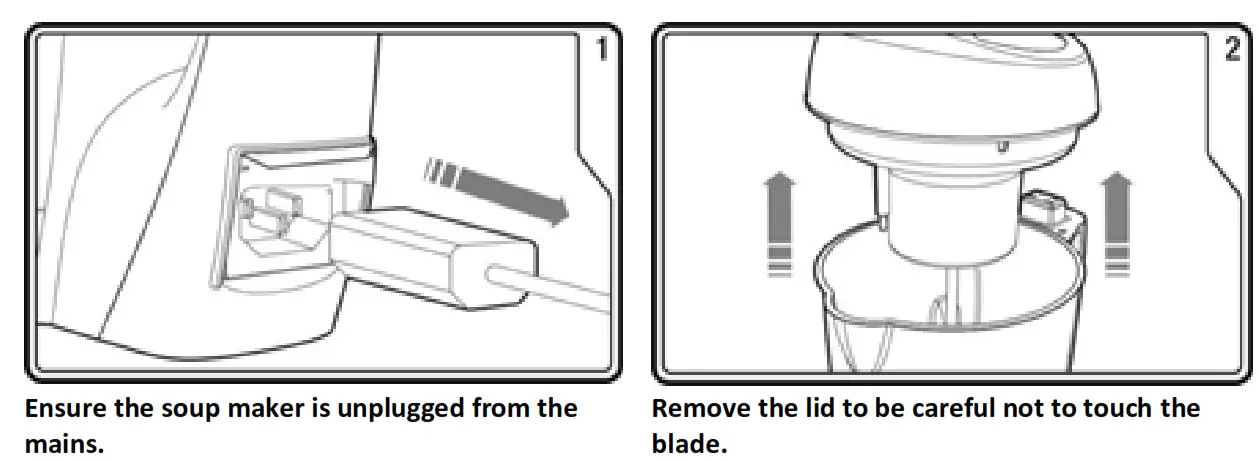 1

Ensure the soup maker is unplugged from the mains.

2

Remove the lid to be careful not to touch the blade.