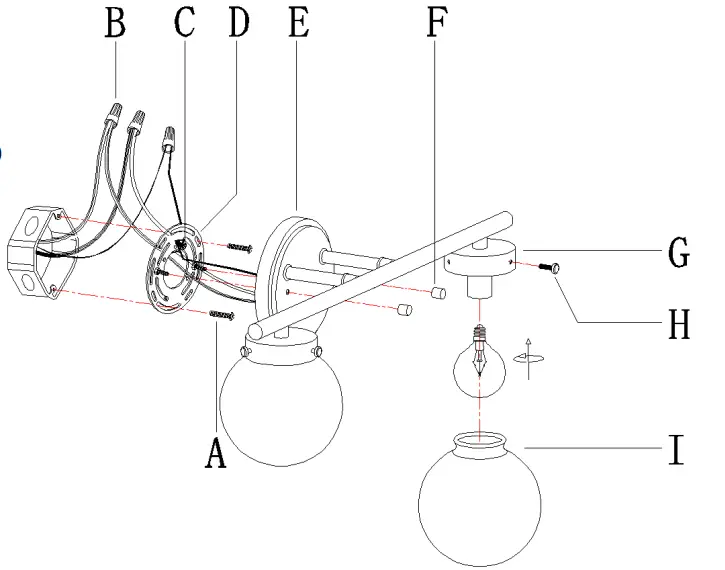 B C D E F G H A I