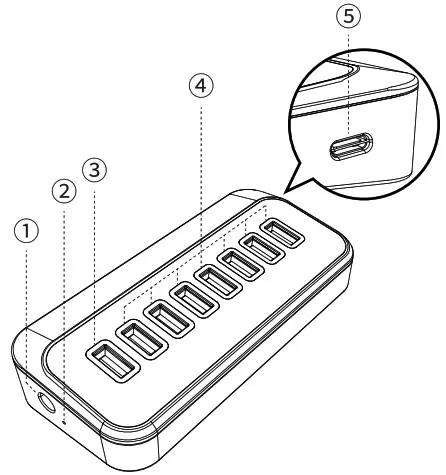 ⑤
④
③
②
①