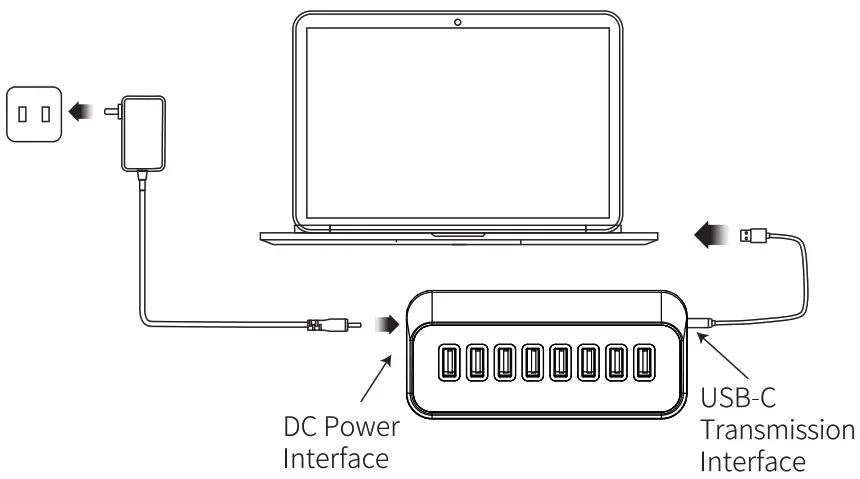 DC Power Interface

USB-C Transmission Interface