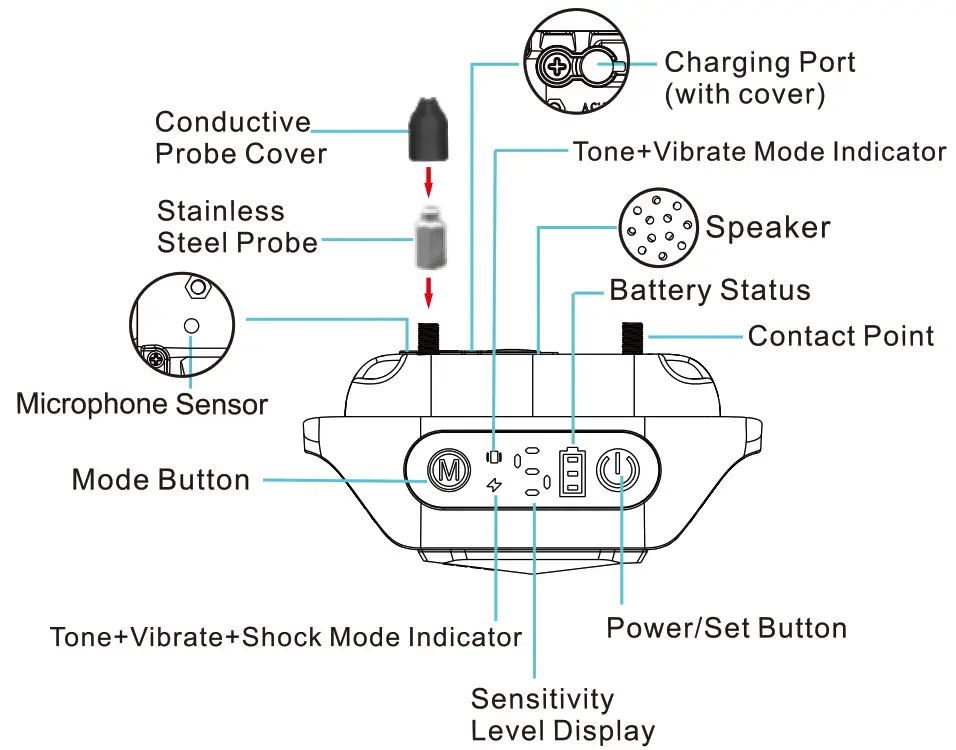 Charging Port
(with cover)

Conductive
Probe Cover

Tone+Vibrate Mode Indicator

Stainless
Steel Probe

Speaker

Battery Status

Contact Point

Microphone Sensor

Mode Button

M

Tone+Vibrate+Shock Mode Indicator

Power/Set Button

Sensitivity
Level Display