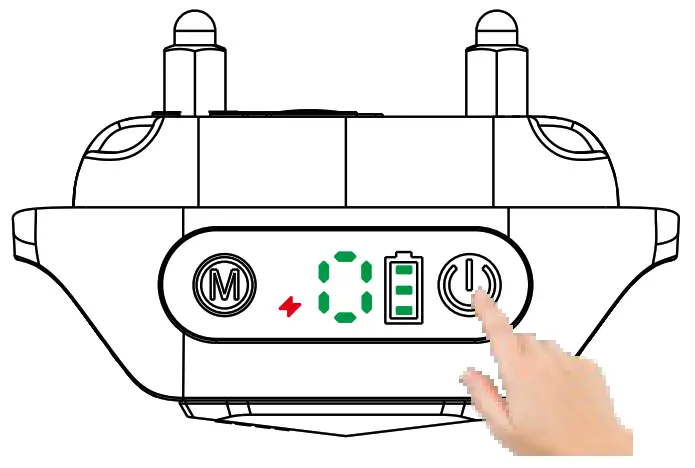 M

0