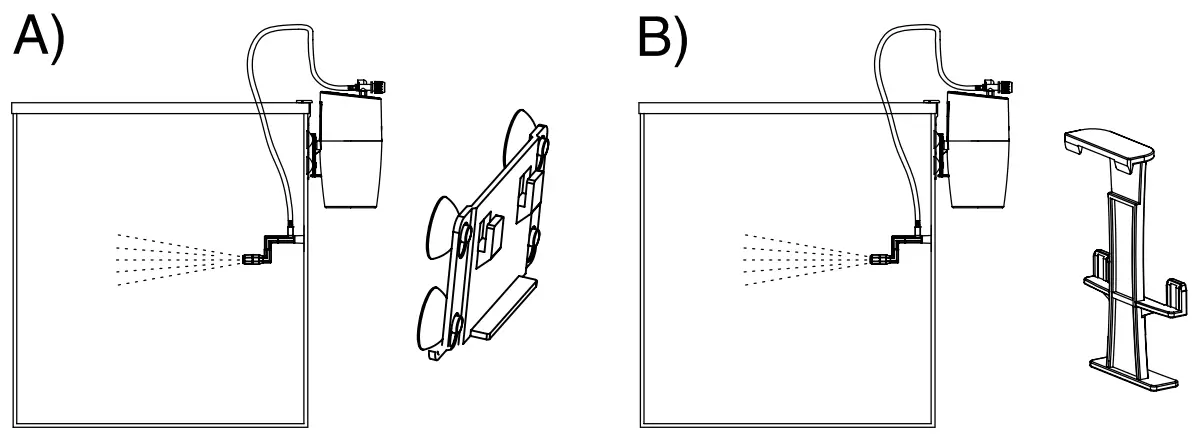 A)

B)