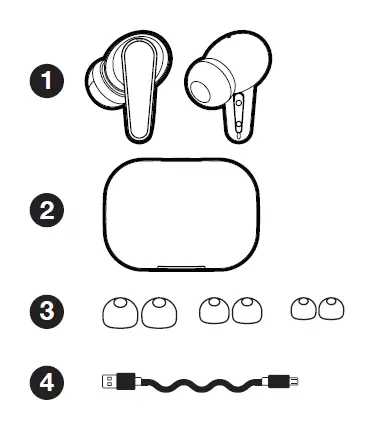 1

2

3

4