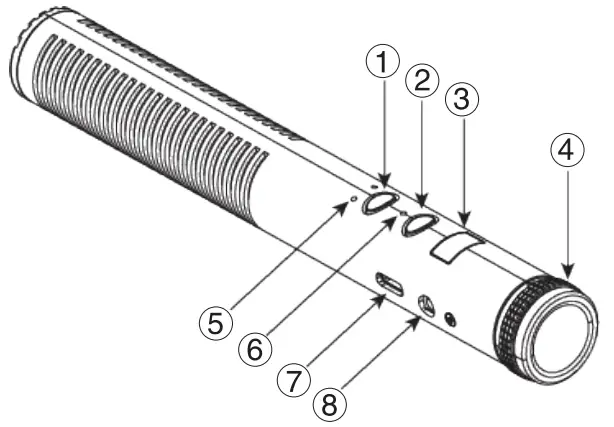 1
2
3
4
5
6
7
8