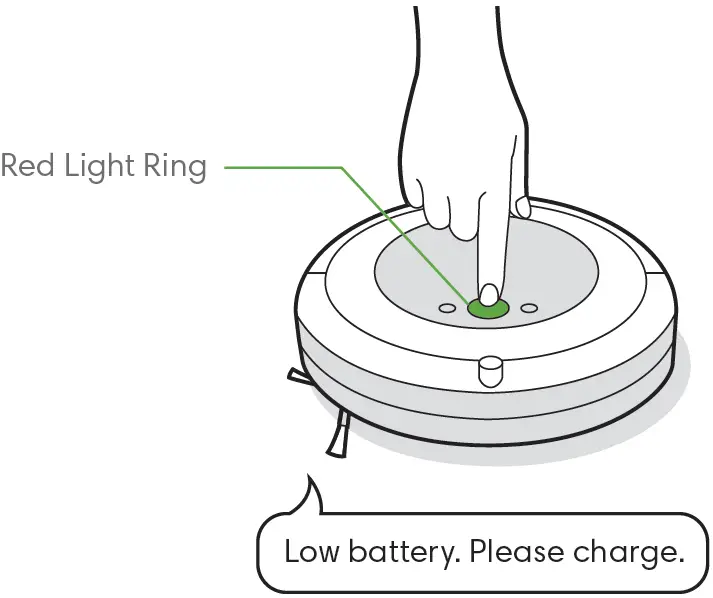 Red Light Ring

Low battery. Please charge.