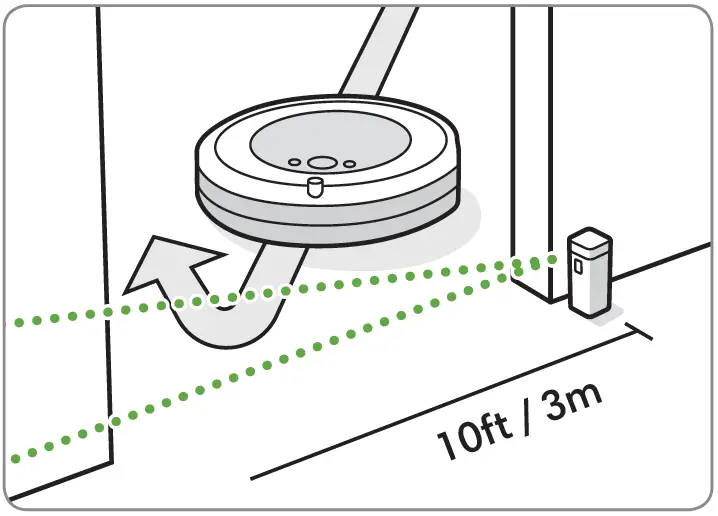 10ft / 3m