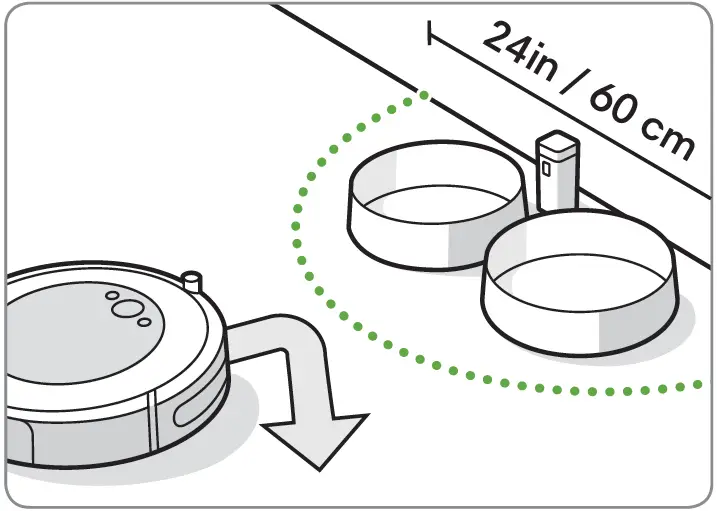 24in / 60 cm