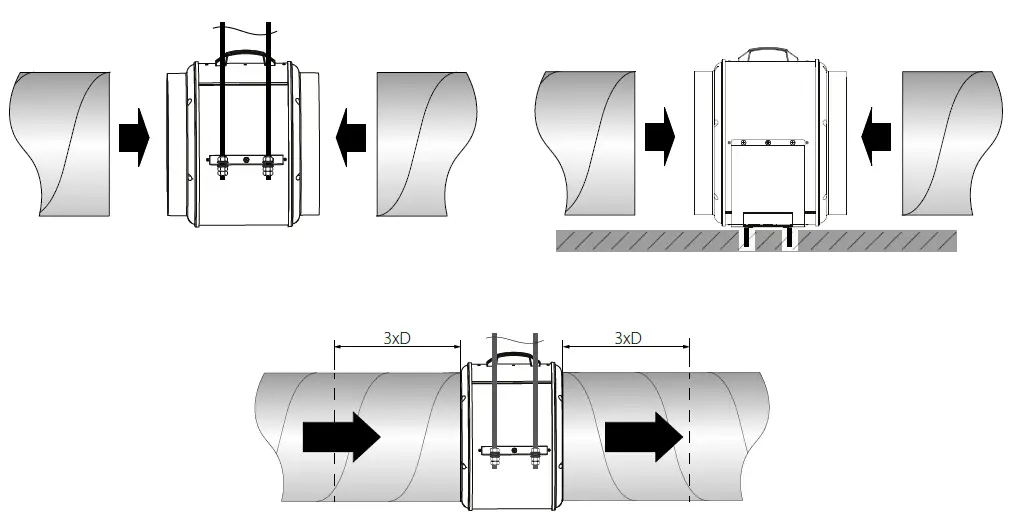 3xD

3xD