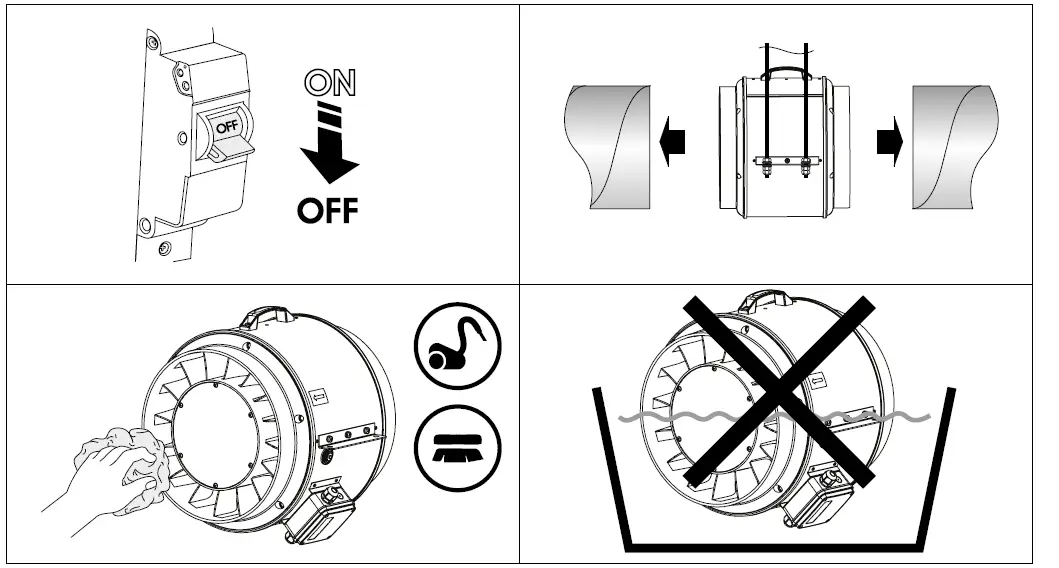 OFF
ON
OFF