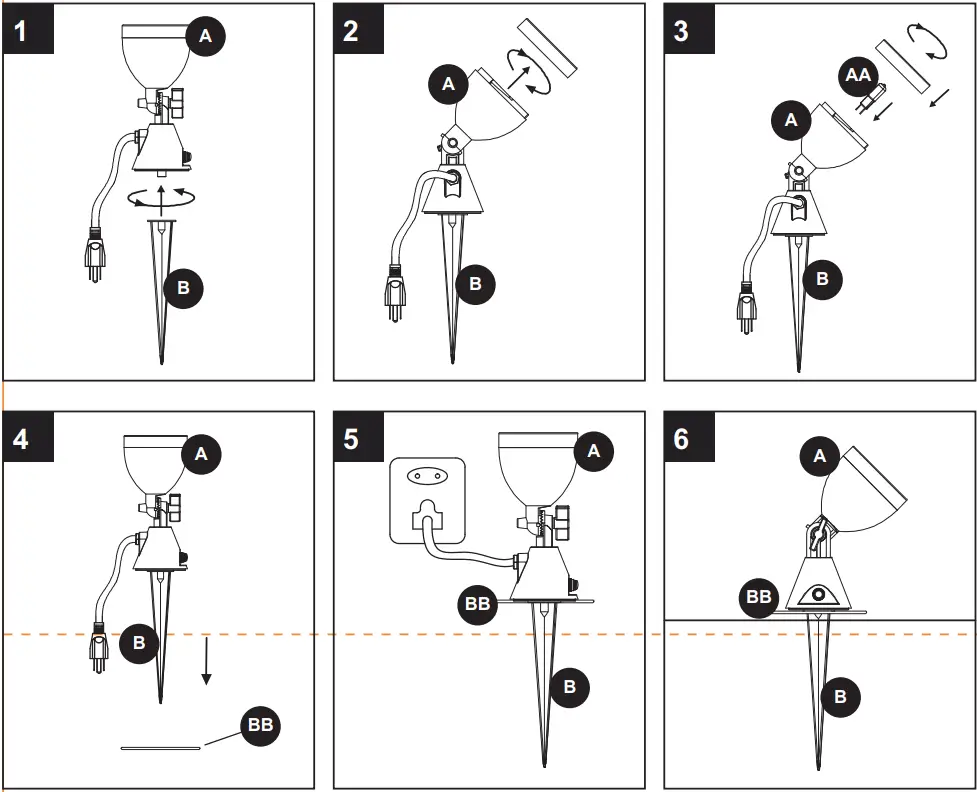 1
A
B

2
A
B

3
AA
A
B

4
A
B
BB

5
A
BB
B

6
A
BB
B